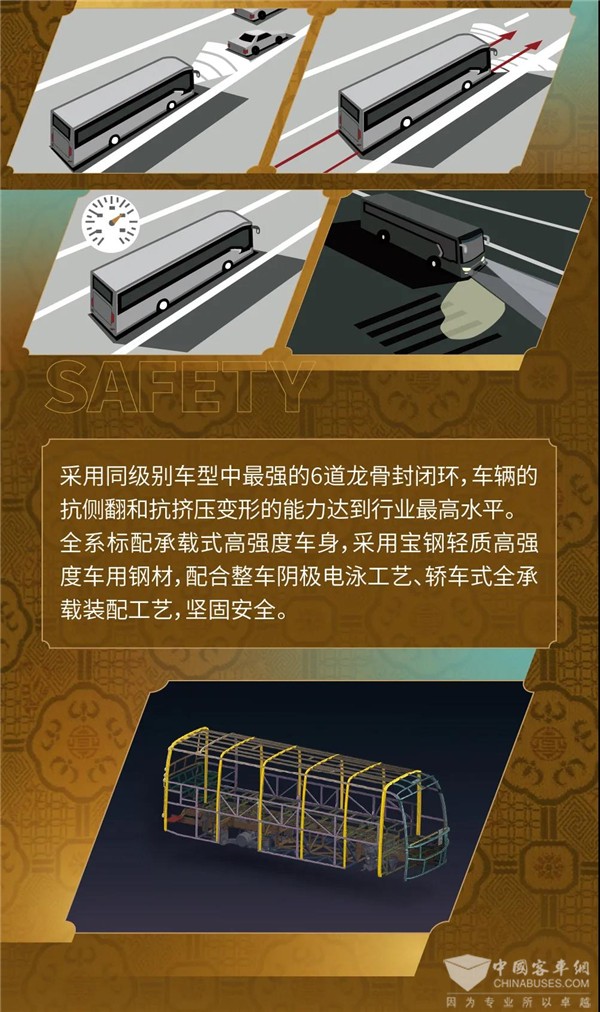 SAFETY

采用同级别车型中最强的6道龙骨封闭环，车辆的抗侧翻和抗挤压变形的能力达到行业最高水平。全系标配承载式高强度车身，采用宝钢轻质高强度车用钢材，配合整车阴极电泳工艺、轿车式全承载装配工艺，坚固安全。

中国客车网
CHINABUSES.COM
因为专业所以卓越